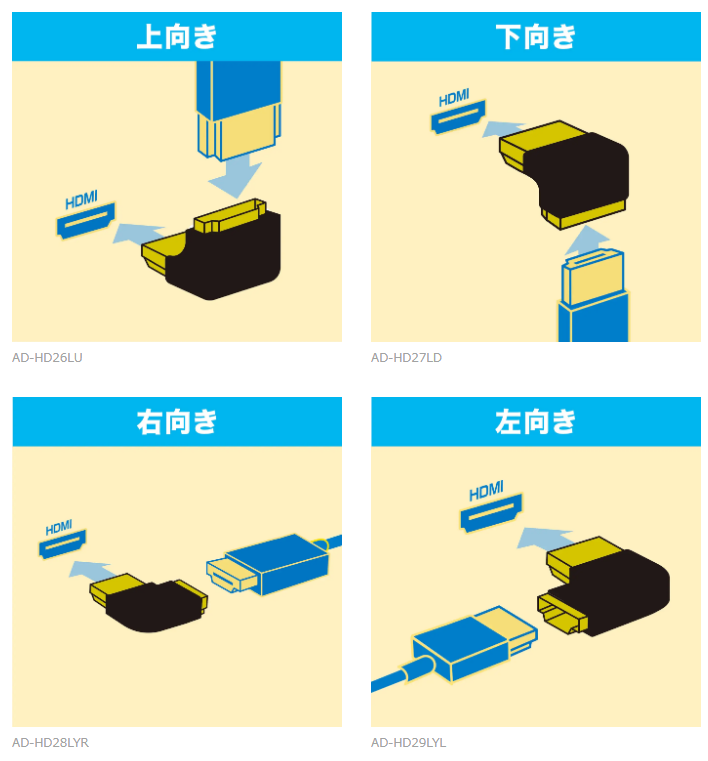 上向き

HDMI

AD-HD26LU

下向き

HDMI

AD-HD27LD

右向き

HDMI

AD-HD28LYR

左向き

HDMI

AD-HD29LYL