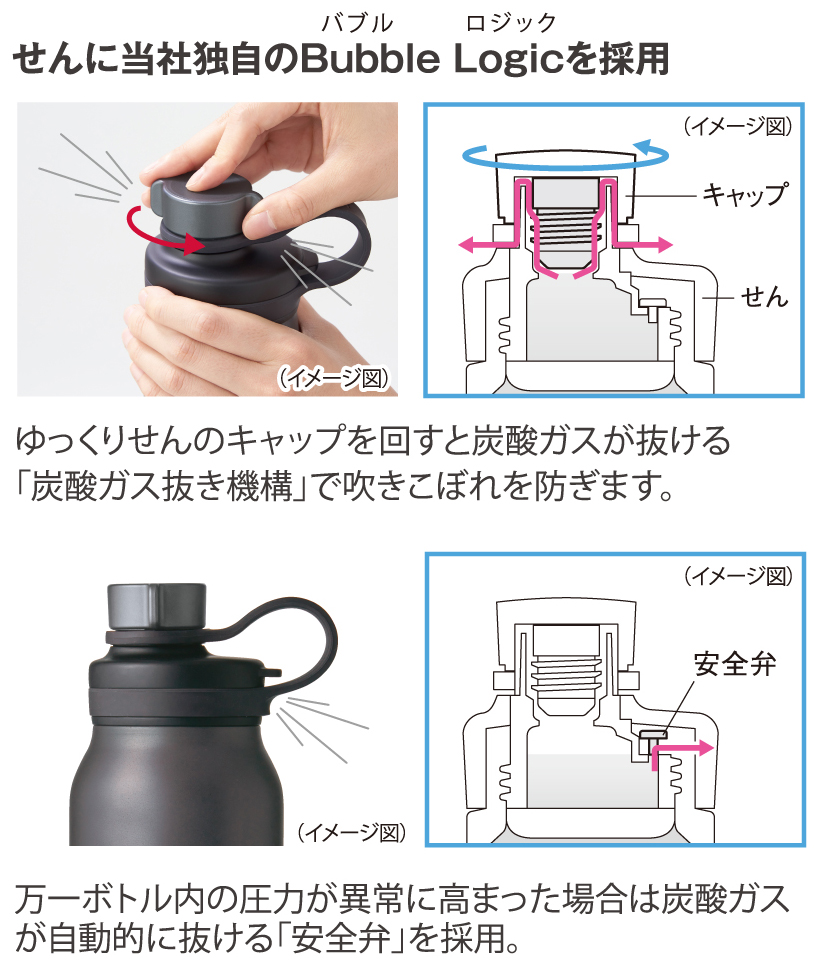 バブル　ロジック
せんに当社独自のBubble Logicを採用

（イメージ図）

（イメージ図）
キャップ
せん

ゆっくりせんのキャップを回すと炭酸ガスが抜ける「炭酸ガス抜き機構」で吹きこぼれを防ぎます。

（イメージ図）

（イメージ図）
安全弁

万一ボトル内の圧力が異常に高まった場合は炭酸ガスが自動的に抜ける「安全弁」を採用。