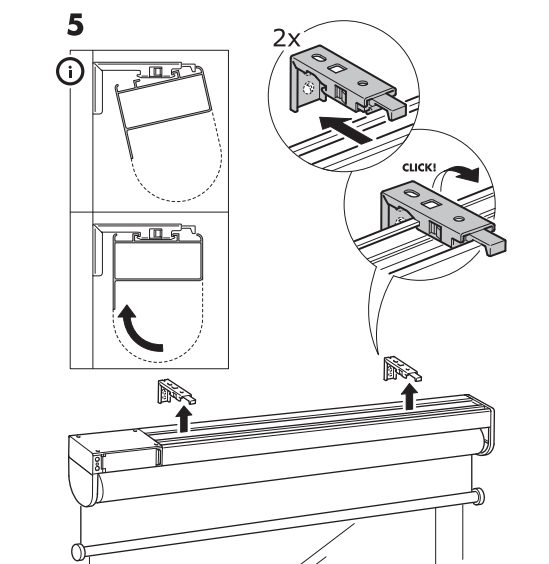 5

i

2x

CLICK!