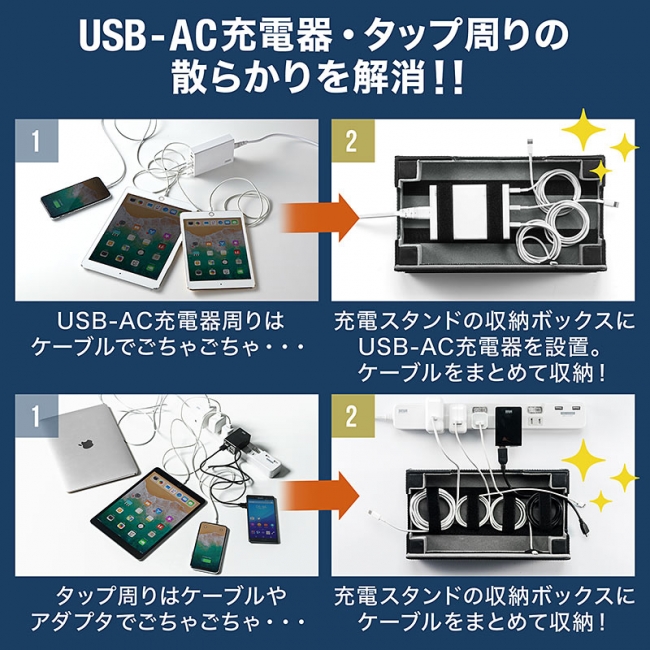 USB-AC充電器・タップ周りの散らかりを解消!!

1

USB-AC充電器周りはケーブルでごちゃごちゃ・・・

2

充電スタンドの収納ボックスにUSB-AC充電器を設置。ケーブルをまとめて収納!

1

タップ周りはケーブルやアダプタでごちゃごちゃ・・・

2

充電スタンドの収納ボックスにケーブルをまとめて収納!