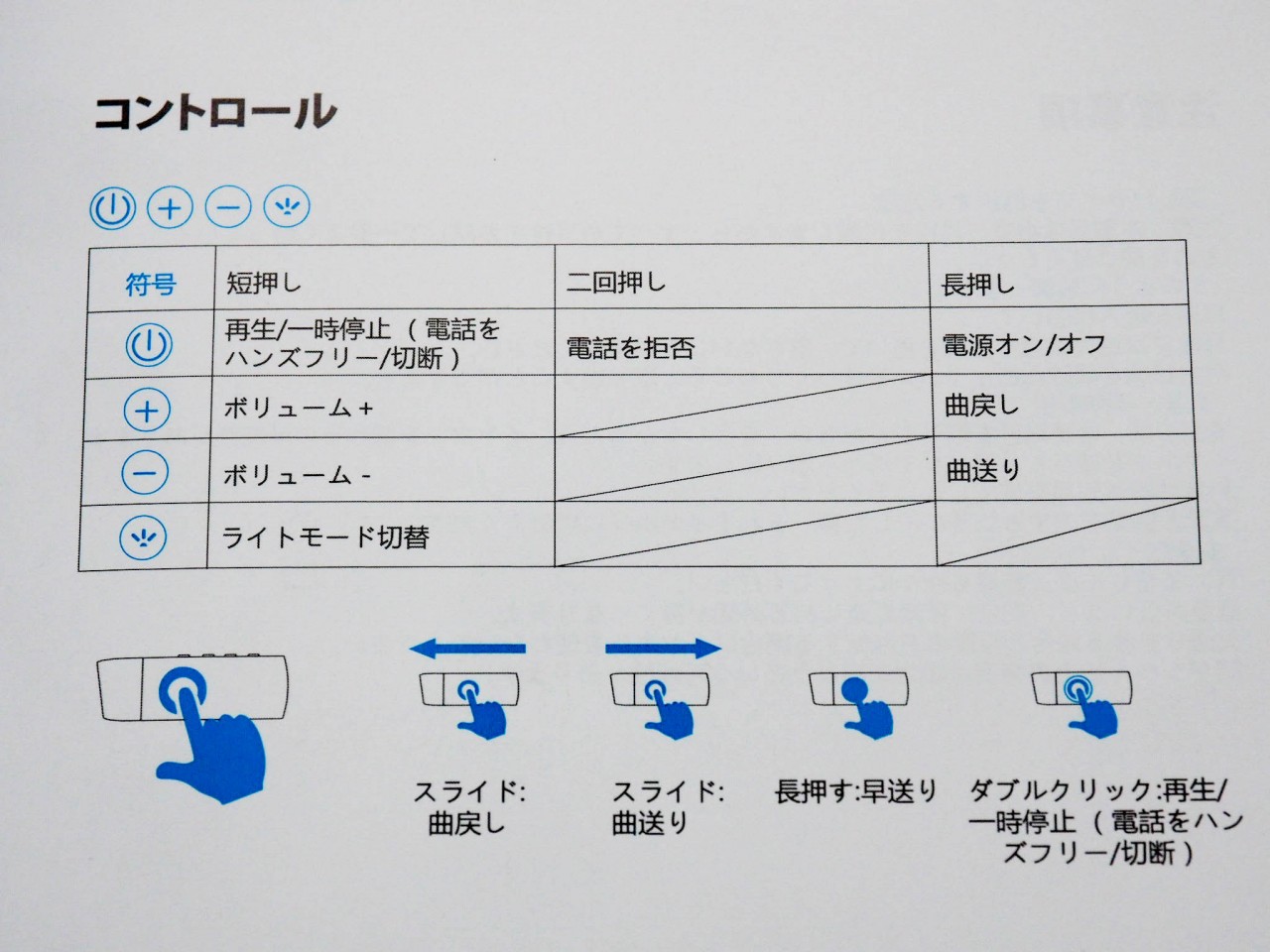 コントロール

| 符号 | 短押し | 二回押し | 長押し |
|---|---|---|---|
|  | 再生/一時停止（電話をハンズフリー/切断） | 電話を拒否 | 電源オン/オフ |
| + | ボリューム + |  | 曲戻し |
| − | ボリューム - |  | 曲送り |
|  | ライトモード切替 |  |  |

スライド: 曲戻し

スライド: 曲送り

長押す:早送り

ダブルクリック:再生/一時停止（電話をハンズフリー/切断）