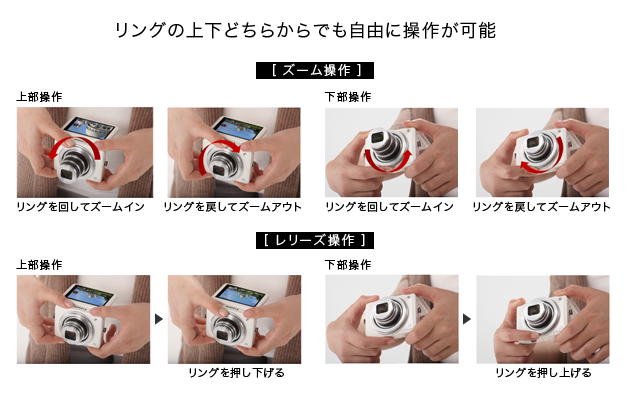 リングの上下どちらからでも自由に操作が可能

［ ズーム操作 ］

上部操作

リングを回してズームイン

リングを戻してズームアウト

下部操作

リングを回してズームイン

リングを戻してズームアウト

［ レリーズ操作 ］

上部操作

リングを押し下げる

下部操作

リングを押し上げる